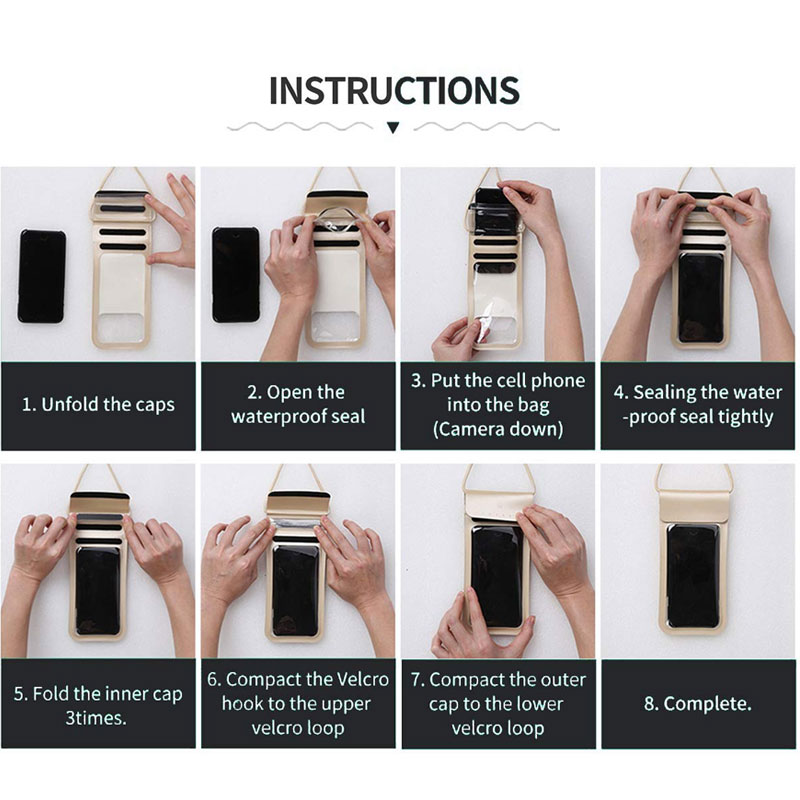 INSTRUCTIONS

1. Unfold the caps

2. Open the waterproof seal

3. Put the cell phone into the bag (Camera down)

4. Sealing the water -proof seal tightly

5. Fold the inner cap 3times.

6. Compact the Velcro hook to the upper velcro loop

7. Compact the outer cap to the lower velcro loop

8. Complete.